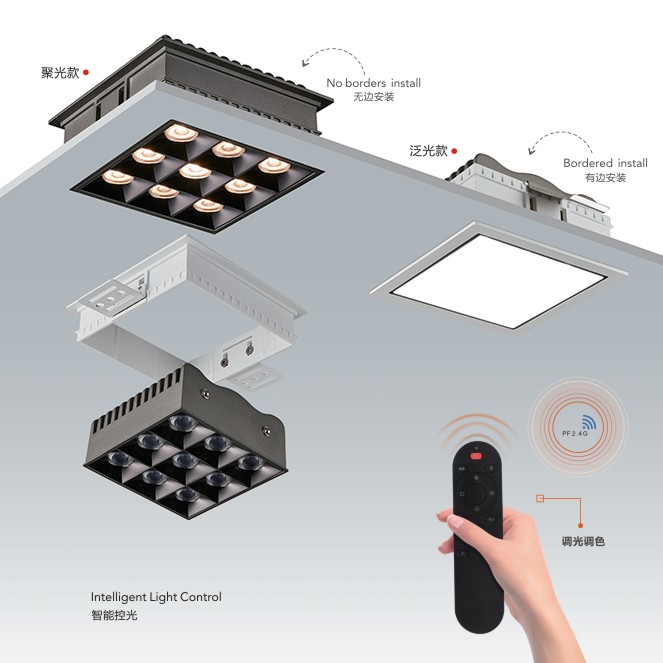 聚光款

No borders install
无边安装

泛光款

Bordered install
有边安装

PF 2.4G

调光调色

Intelligent Light Control
智能控光